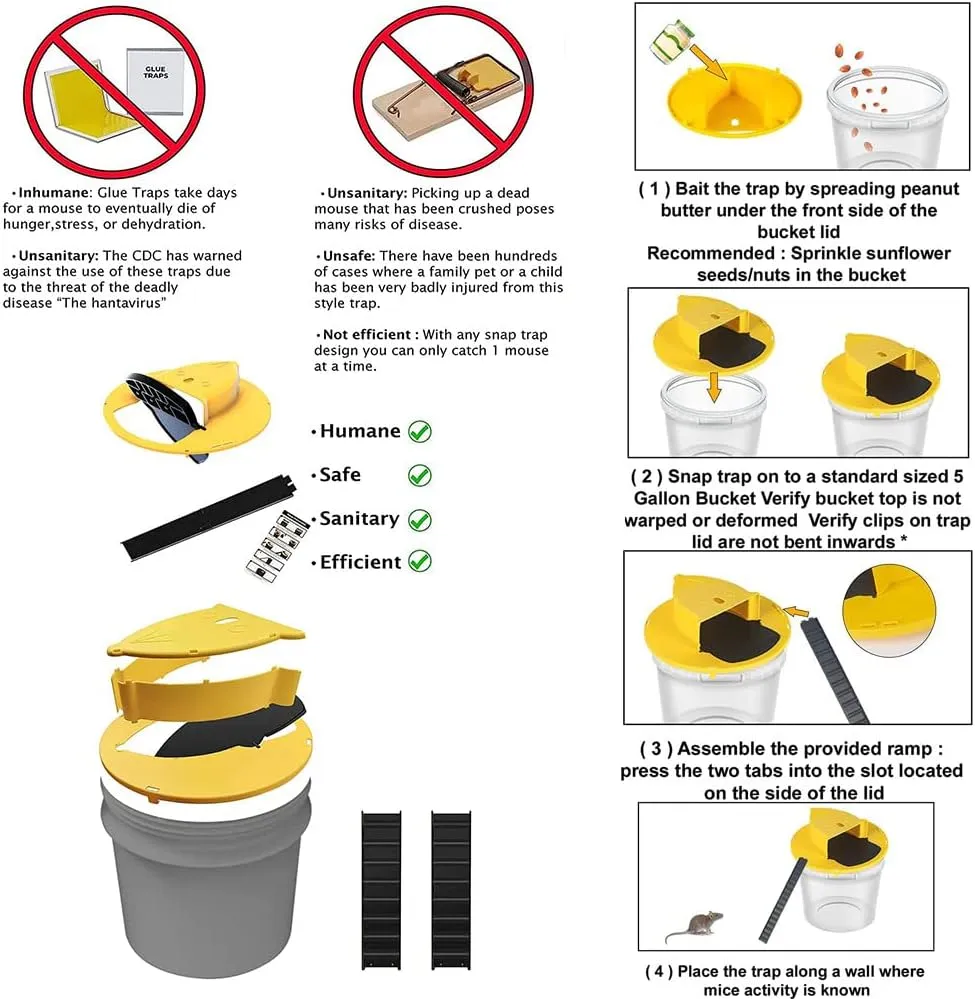 GLUE TRAPS

•Inhumane: Glue Traps take days for a mouse to eventually die of hunger,stress, or dehydration.

•Unsanitary: The CDC has warned against the use of these traps due to the threat of the deadly disease "The hantavirus"

•Unsanitary: Picking up a dead mouse that has been crushed poses many risks of disease.

•Unsafe: There have been hundreds of cases where a family pet or a child has been very badly injured from this style trap.

•Not efficient : With any snap trap design you can only catch 1 mouse at a time.

•Humane
•Safe
•Sanitary
•Efficient

( 1 ) Bait the trap by spreading peanut butter under the front side of the bucket lid
Recommended : Sprinkle sunflower seeds/nuts in the bucket

( 2 ) Snap trap on to a standard sized 5 Gallon Bucket Verify bucket top is not warped or deformed Verify clips on trap lid are not bent inwards *

( 3 ) Assemble the provided ramp : press the two tabs into the slot located on the side of the lid

( 4 ) Place the trap along a wall where mice activity is known